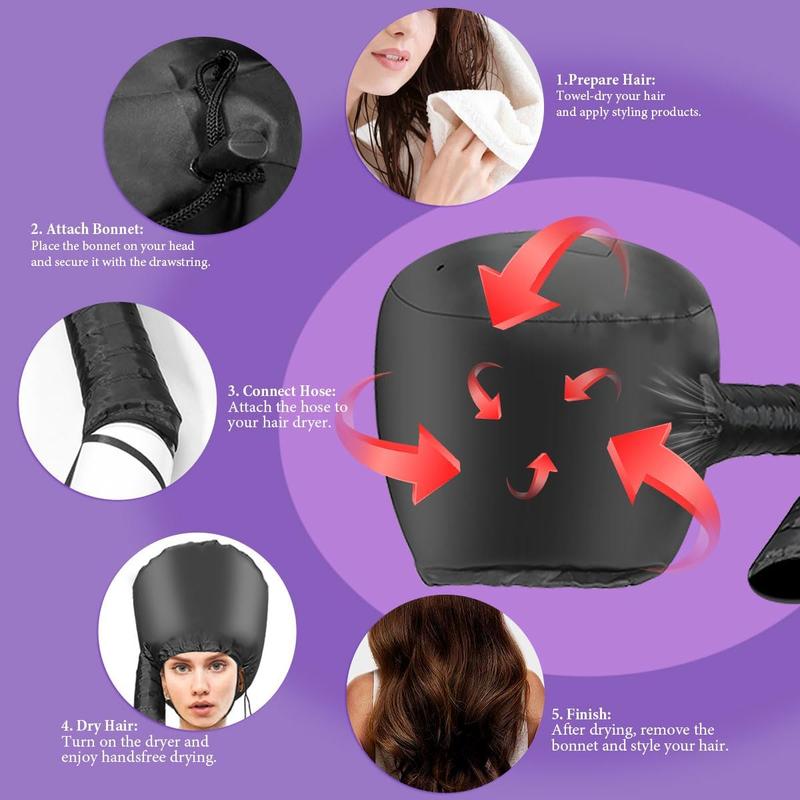 1.Prepare Hair:
Towel-dry your hair and apply styling products.

2. Attach Bonnet:
Place the bonnet on your head and secure it with the drawstring.

3. Connect Hose:
Attach the hose to your hair dryer.

4. Dry Hair:
Turn on the dryer and enjoy handsfree drying.

5. Finish:
After drying, remove the bonnet and style your hair.