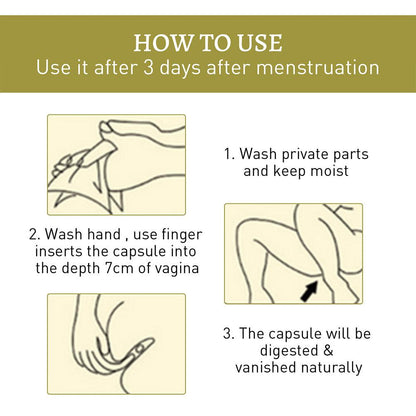 HOW TO USE
Use it after 3 days after menstruation

1. Wash private parts and keep moist

2. Wash hand , use finger inserts the capsule into the depth 7cm of vagina

3. The capsule will be digested & vanished naturally