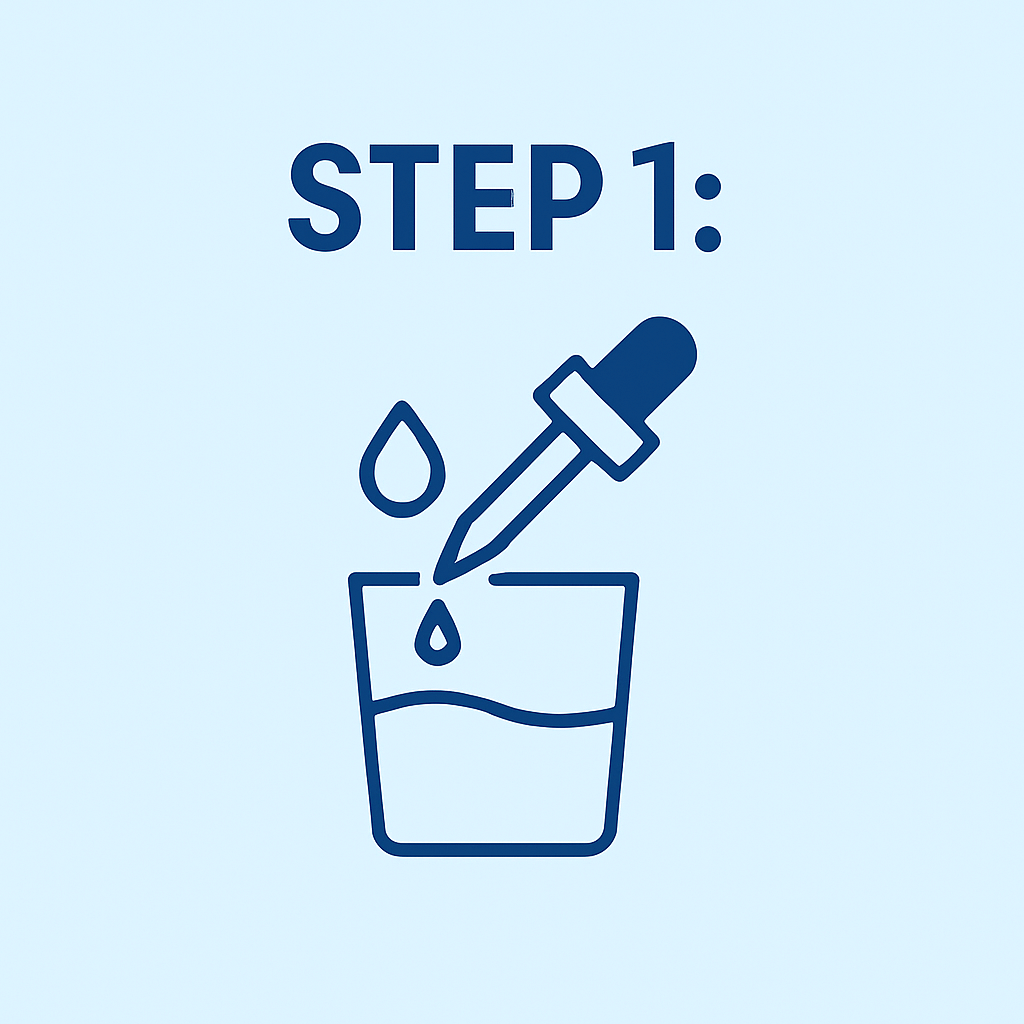 STEP 1: