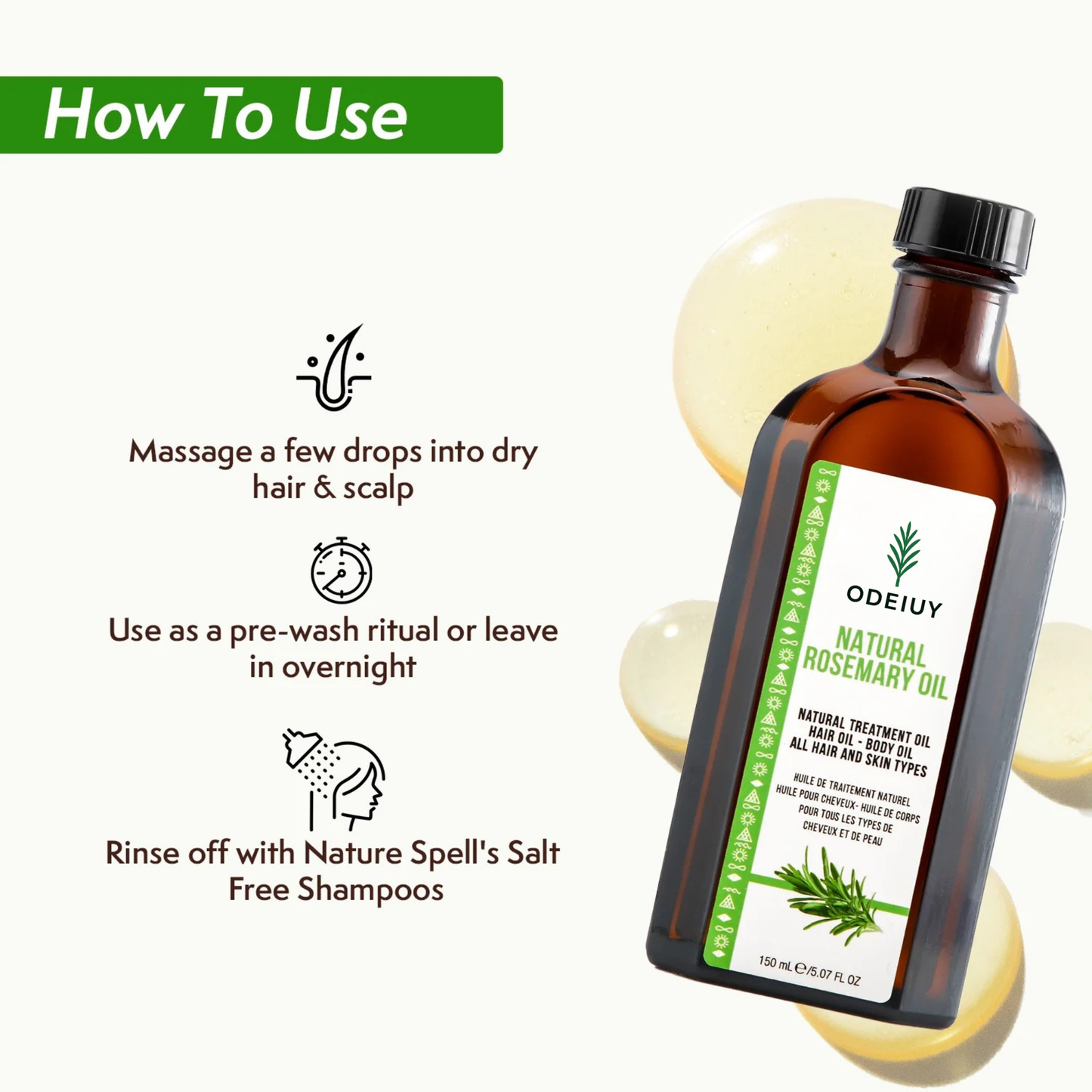 How To Use

Massage a few drops into dry hair & scalp

Use as a pre-wash ritual or leave in overnight

Rinse off with Nature Spell's Salt Free Shampoos

ODEIUY

NATURAL ROSEMARY OIL

NATURAL TREATMENT OIL
HAIR OIL - BODY OIL
ALL HAIR AND SKIN TYPES

HUILE DE TRAITEMENT NATUREL
HUILE POUR CHEVEUX- HUILE DE CORPS
POUR TOUS LES TYPES DE CHEVEUX ET DE PEAU

150 mL ℮/5.07 FL OZ